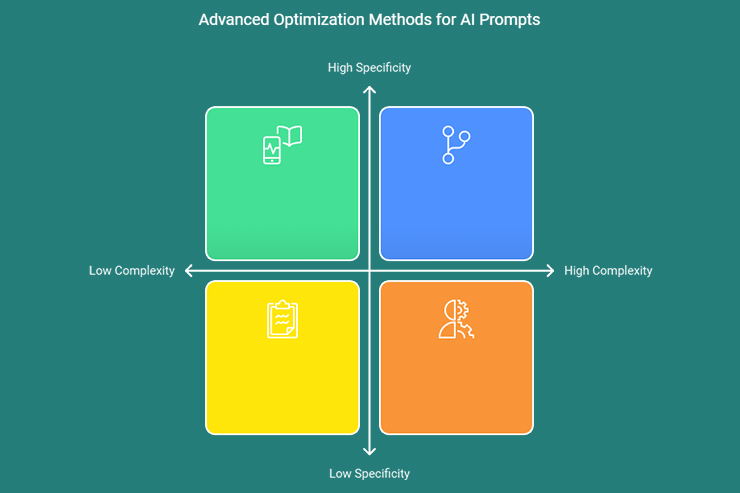 Advanced Optimization Methods for AI Prompts

High Specificity

Low Complexity

High Complexity

Low Specificity